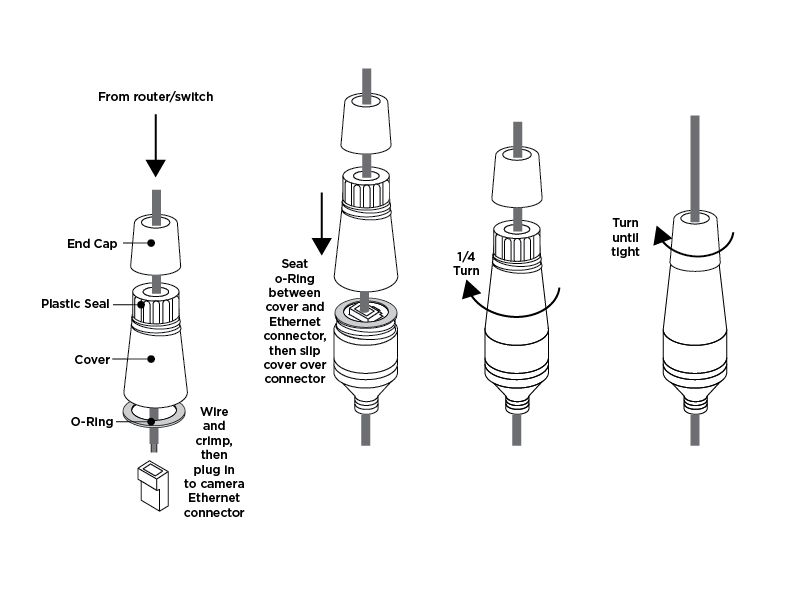 From router/switch

End Cap

Plastic Seal

Cover

O-Ring

Wire and crimp, then plug in to camera Ethernet connector

Seat o-Ring between cover and Ethernet connector, then slip cover over connector

1/4 Turn

Turn until tight